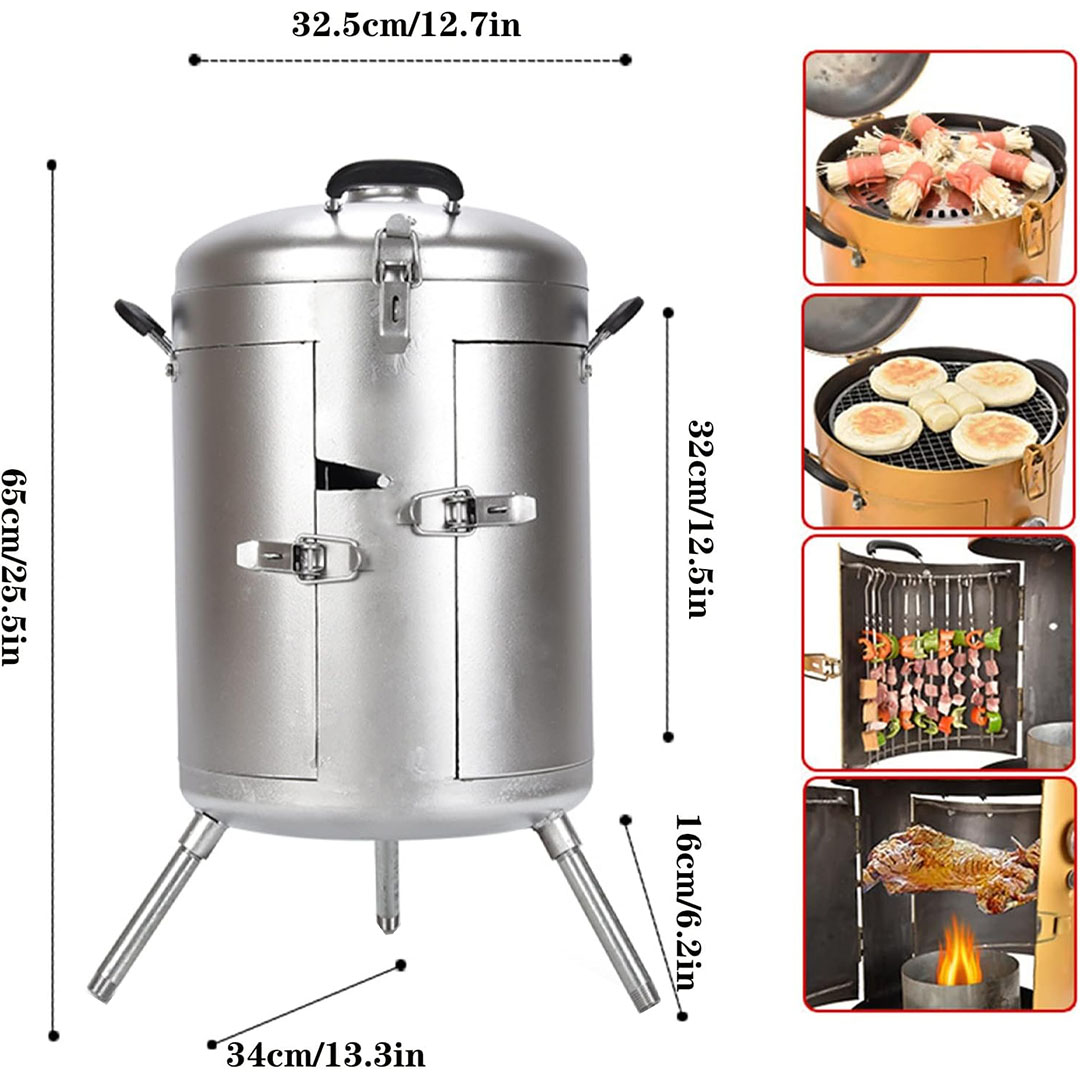 32.5cm/12.7in

65cm/25.5in

32cm/12.5in

16cm/6.2in

34cm/13.3in