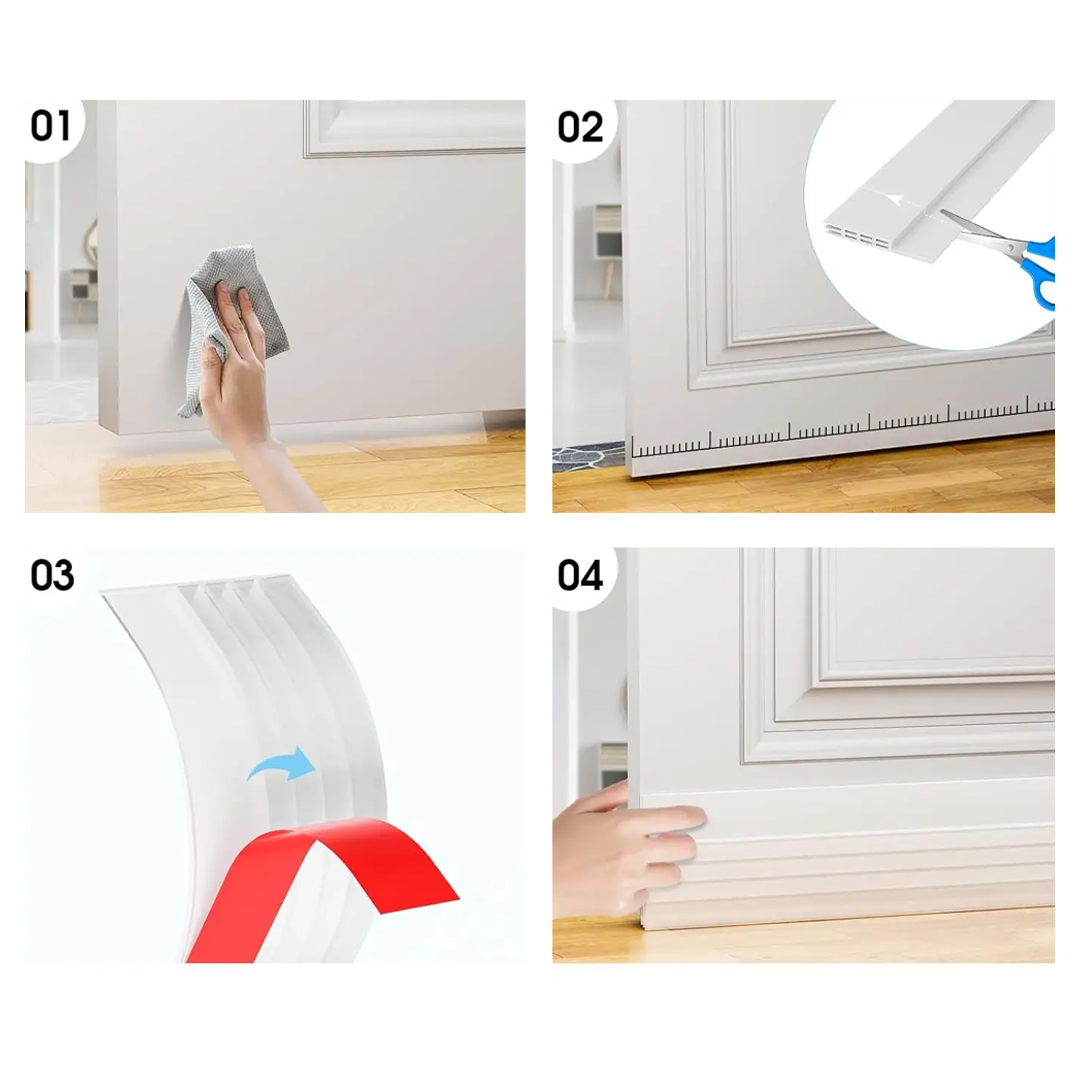 01

02

03

04