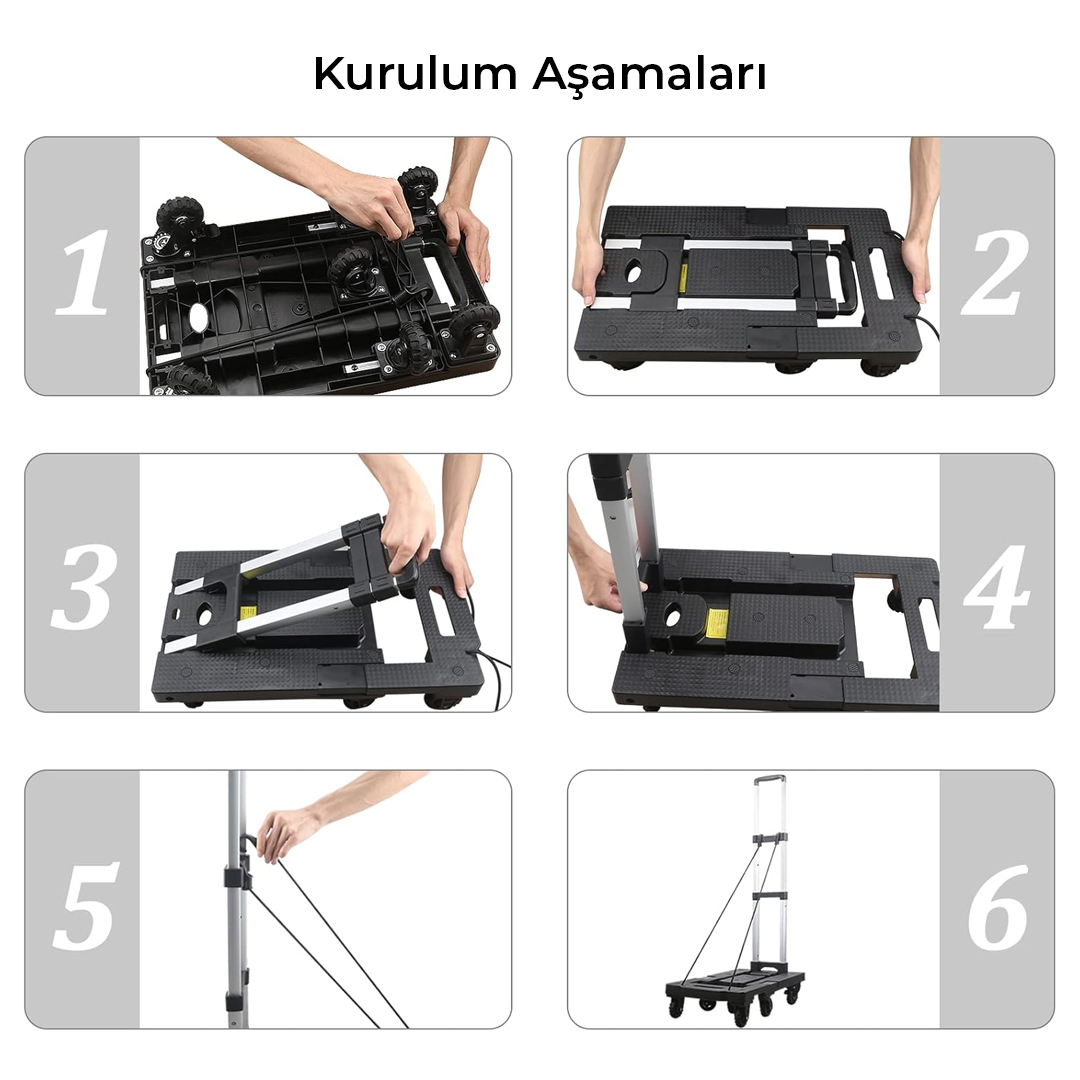 Kurulum Aşamaları

1

2

3

4

5

6