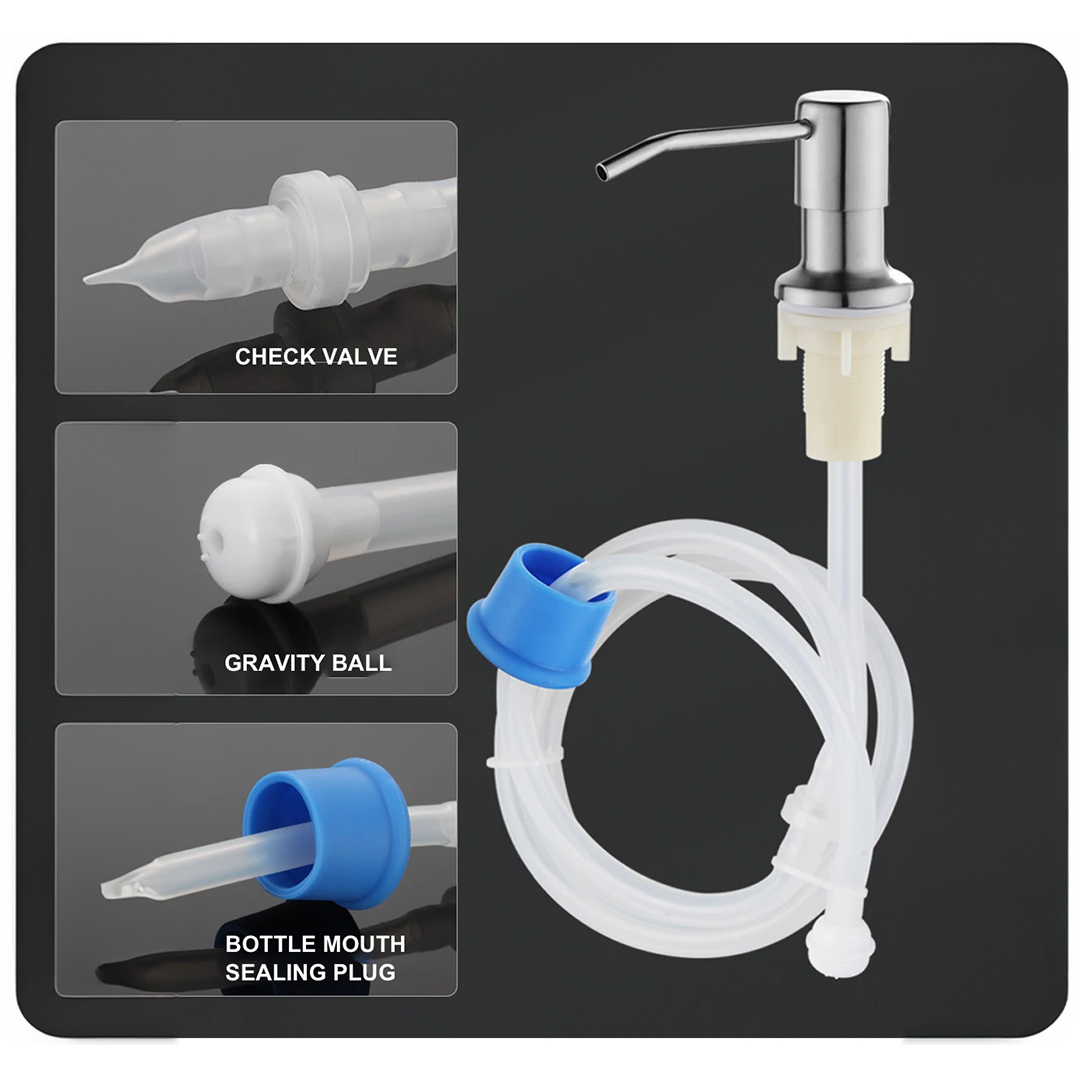 CHECK VALVE

GRAVITY BALL

BOTTLE MOUTH SEALING PLUG