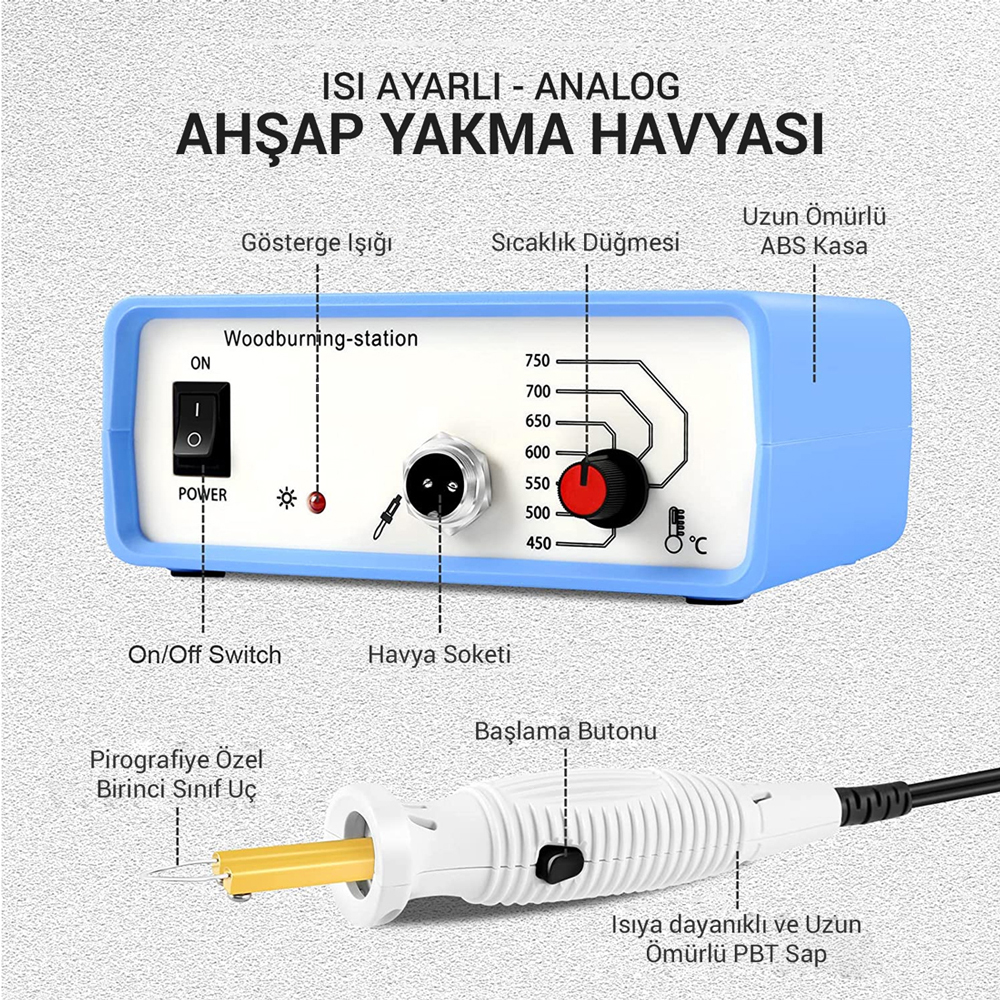 ISI AYARLI - ANALOG
AHŞAP YAKMA HAVYASI

Gösterge Işığı

Sıcaklık Düğmesi

Uzun Ömürlü ABS Kasa

Woodburning-station

ON

POWER

750
700
650
600
550
500
450

°C

On/Off Switch

Havya Soketi

Başlama Butonu

Pirografiye Özel Birinci Sınıf Uç

Isıya dayanıklı ve Uzun Ömürlü PBT Sap