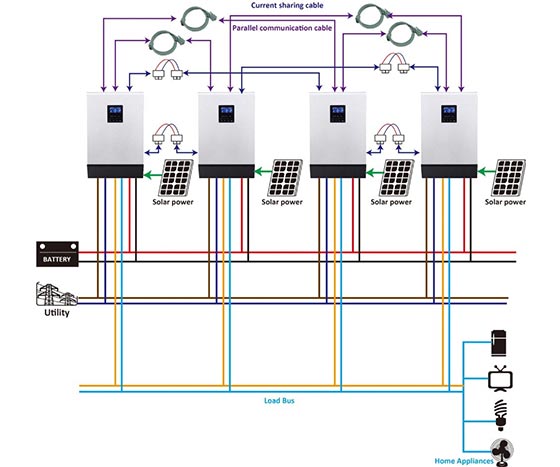 Current sharing cable

Parallel communication cable

Solar power

Solar power

Solar power

Solar power

BATTERY

Utility

Load Bus

Home Appliances